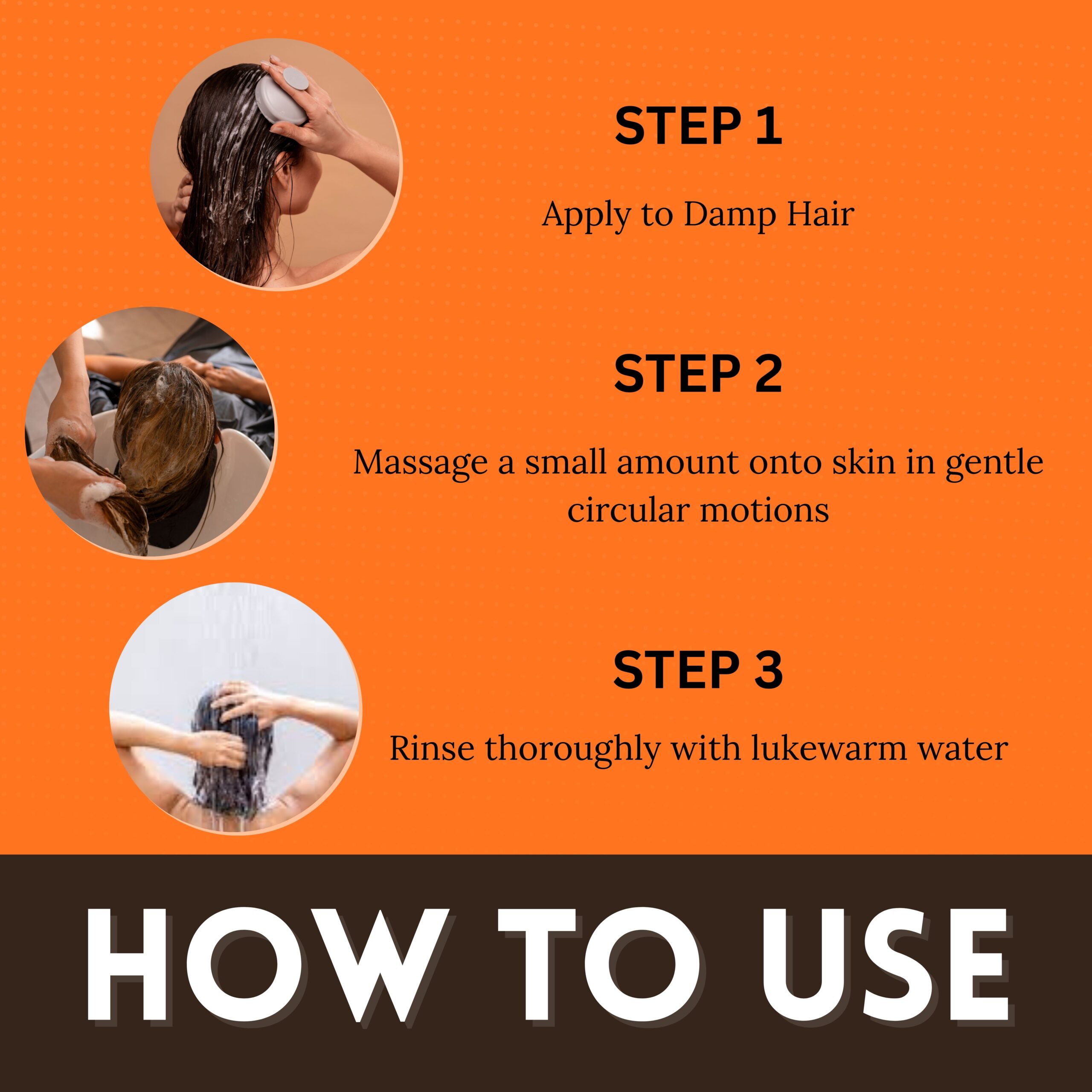 STEP 1

Apply to Damp Hair

STEP 2

Massage a small amount onto skin in gentle circular motions

STEP 3

Rinse thoroughly with lukewarm water

HOW TO USE