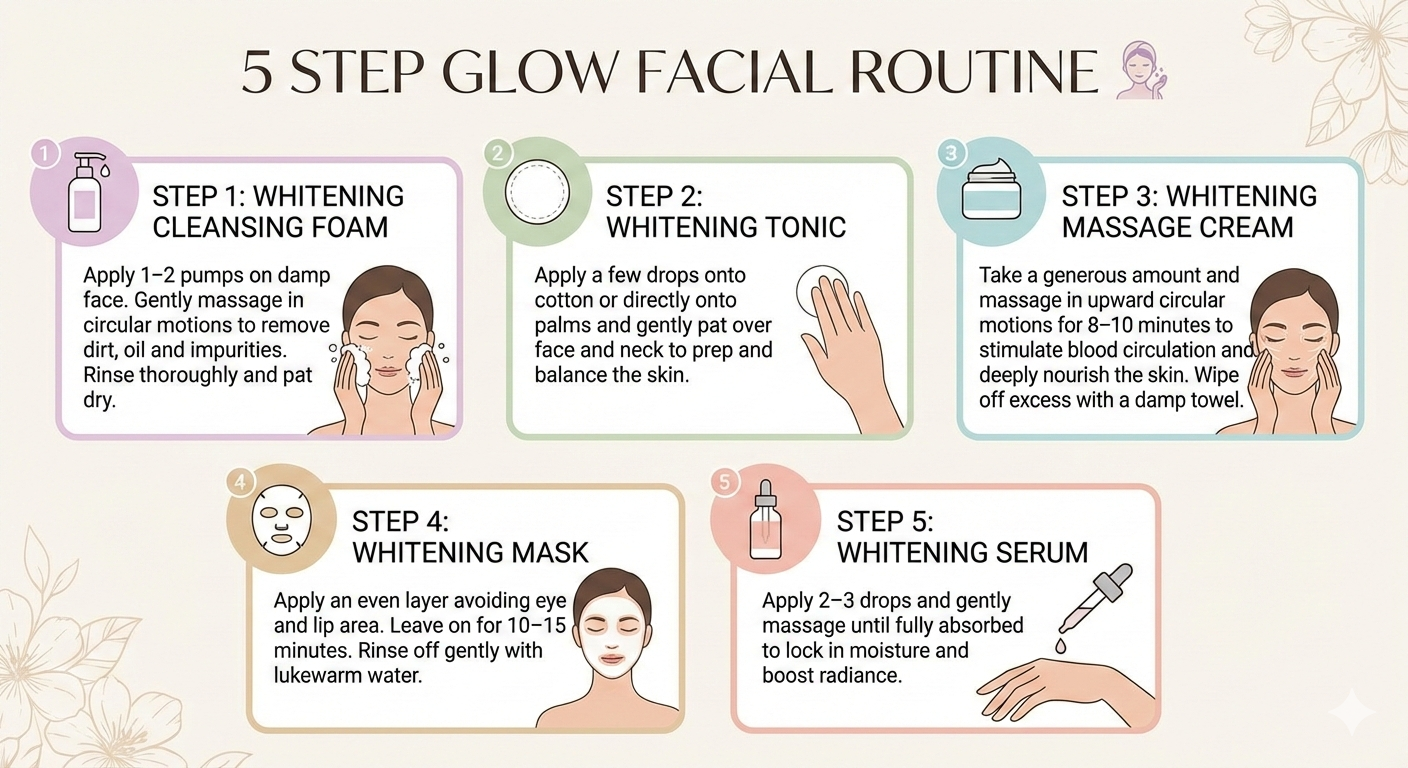 5 STEP GLOW FACIAL ROUTINE

1

STEP 1: WHITENING CLEANSING FOAM

Apply 1–2 pumps on damp face. Gently massage in circular motions to remove dirt, oil and impurities. Rinse thoroughly and pat dry.

2

STEP 2: WHITENING TONIC

Apply a few drops onto cotton or directly onto palms and gently pat over face and neck to prep and balance the skin.

3

STEP 3: WHITENING MASSAGE CREAM

Take a generous amount and massage in upward circular motions for 8–10 minutes to stimulate blood circulation and deeply nourish the skin. Wipe off excess with a damp towel.

4

STEP 4: WHITENING MASK

Apply an even layer avoiding eye and lip area. Leave on for 10–15 minutes. Rinse off gently with lukewarm water.

5

STEP 5: WHITENING SERUM

Apply 2–3 drops and gently massage until fully absorbed to lock in moisture and boost radiance.